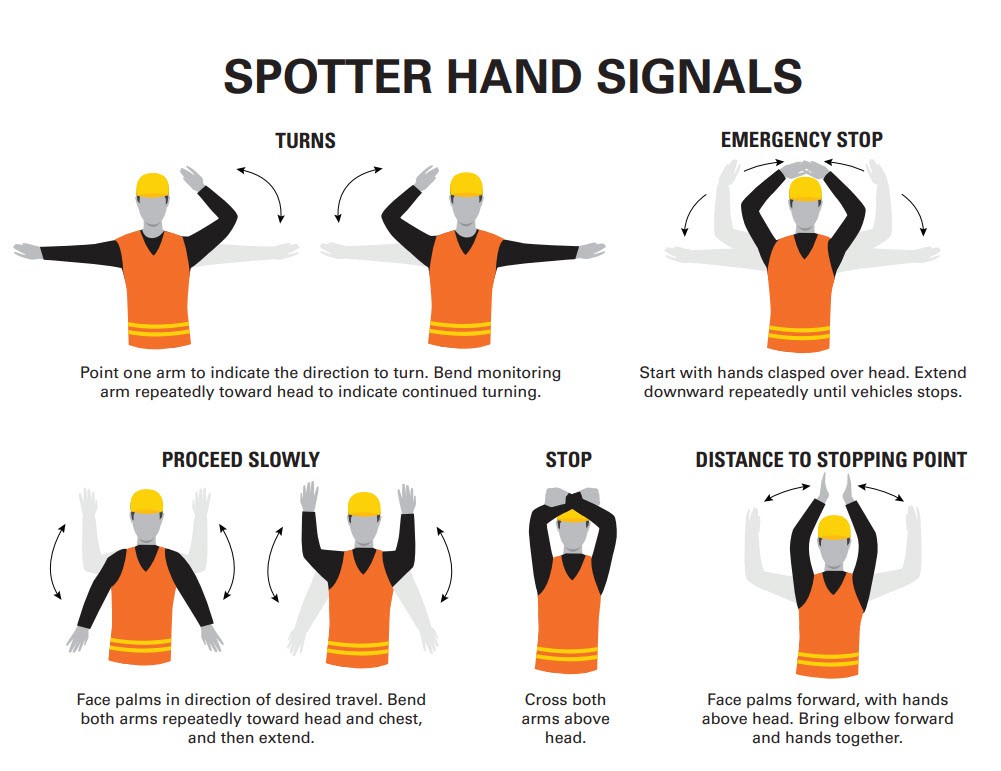 SPOTTER HAND SIGNALS

TURNS

Point one arm to indicate the direction to turn. Bend monitoring arm repeatedly toward head to indicate continued turning.

EMERGENCY STOP

Start with hands clasped over head. Extend downward repeatedly until vehicles stops.

PROCEED SLOWLY

Face palms in direction of desired travel. Bend both arms repeatedly toward head and chest, and then extend.

STOP

Cross both arms above head.

DISTANCE TO STOPPING POINT

Face palms forward, with hands above head. Bring elbow forward and hands together.