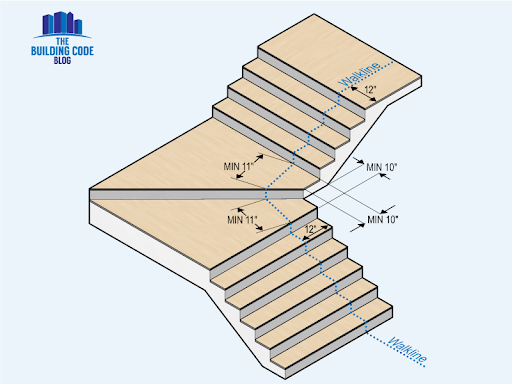 THE BUILDING CODE BLOG

Walkline

12"

MIN 11"

MIN 10"

MIN 11"

MIN 10"

12"

Walkline