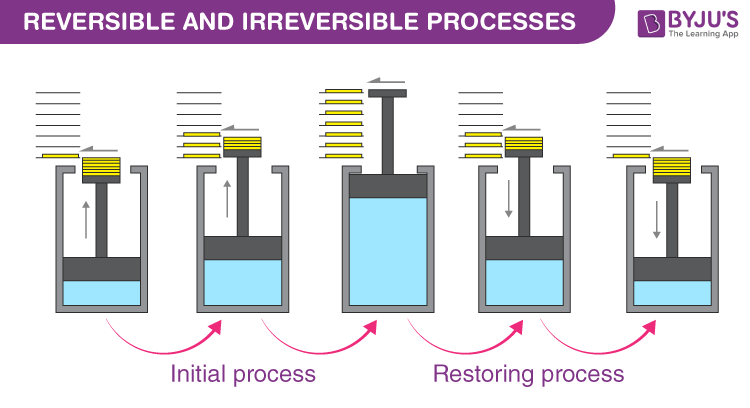 REVERSIBLE AND IRREVERSIBLE PROCESSES

BYJU'S
The Learning App

Initial process

Restoring process