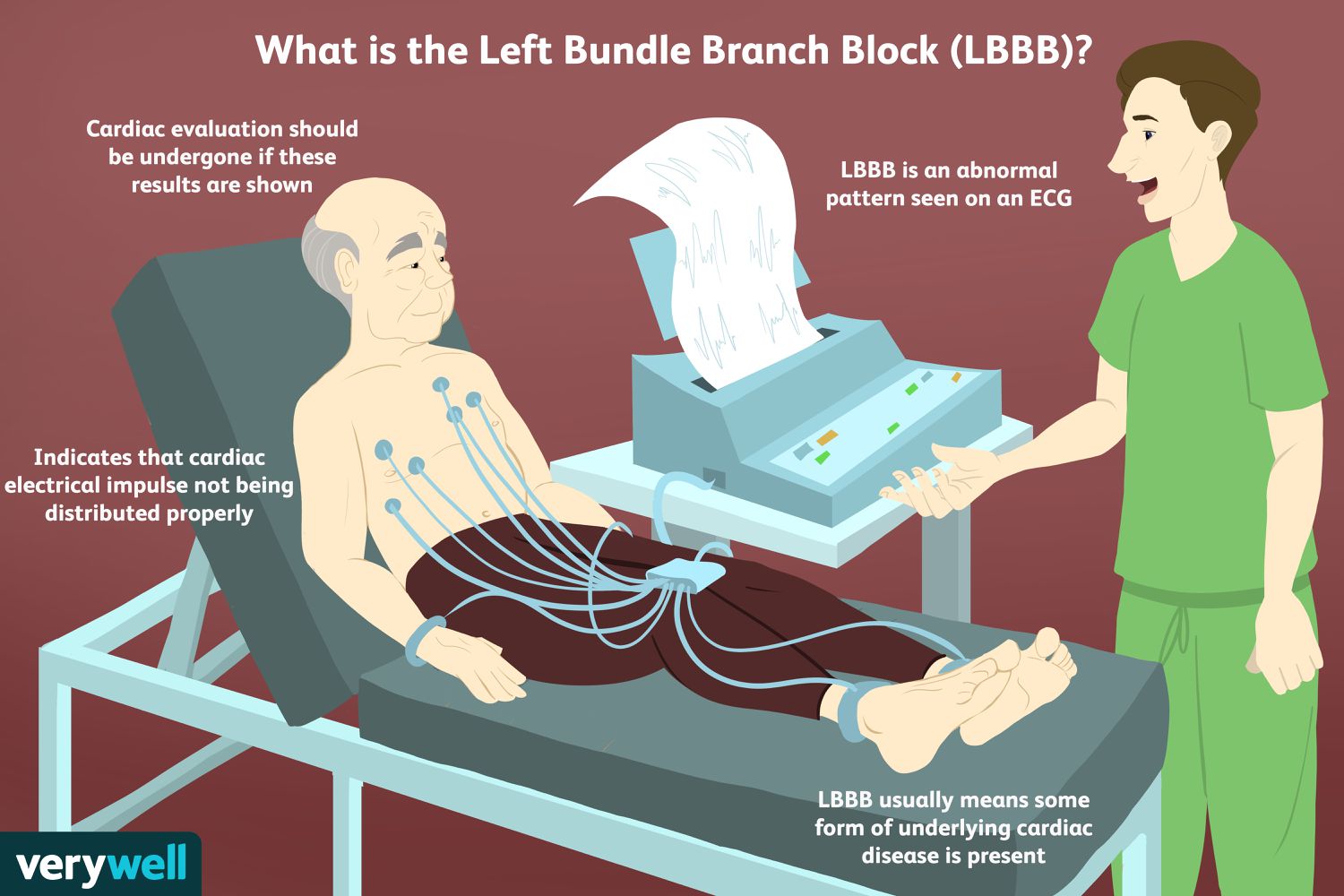 What is the Left Bundle Branch Block (LBBB)?

Cardiac evaluation should be undergone if these results are shown

LBBB is an abnormal pattern seen on an ECG

Indicates that cardiac electrical impulse not being distributed properly

LBBB usually means some form of underlying cardiac disease is present

verywell