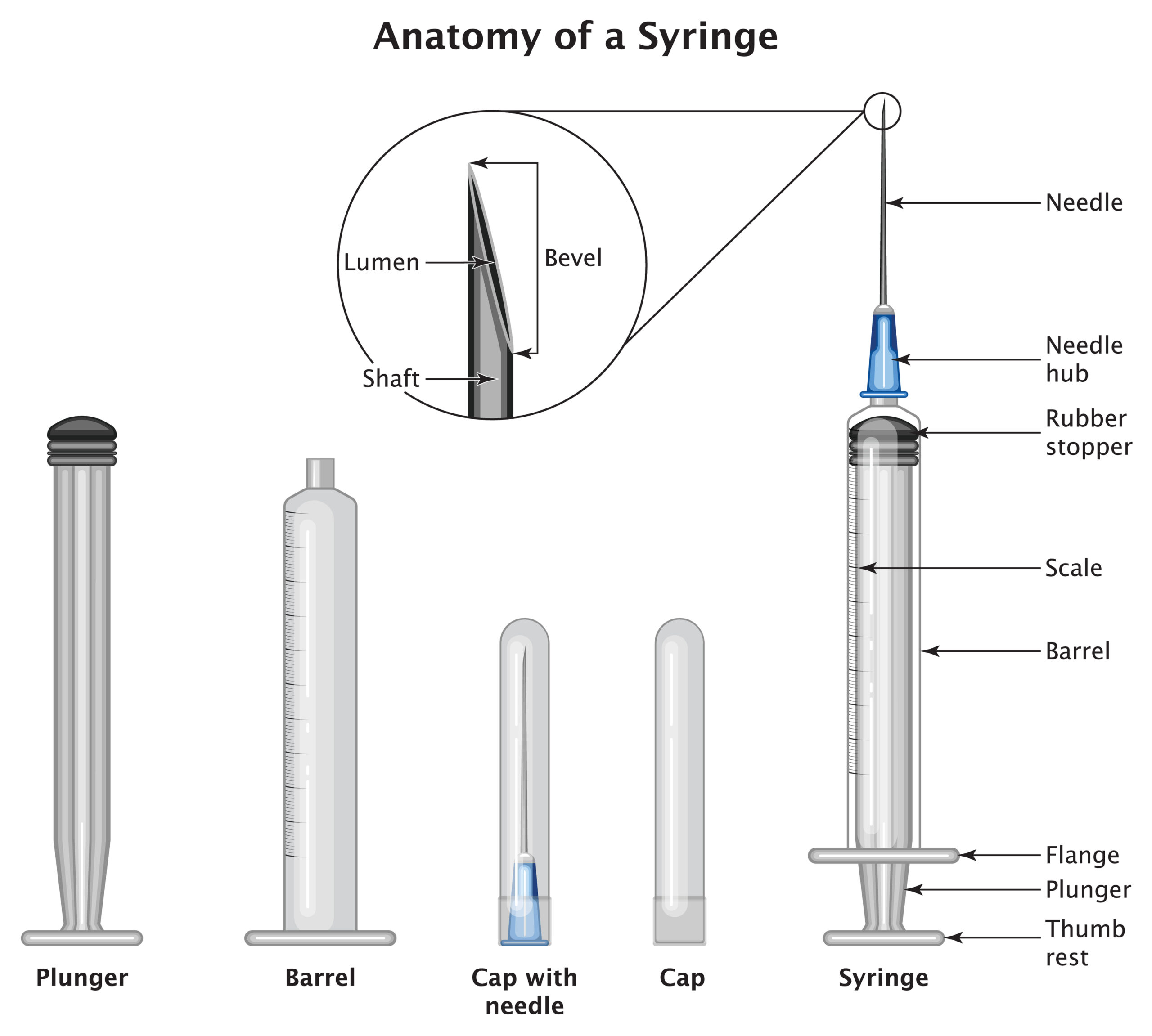 Anatomy of a Syringe

Lumen

Bevel

Shaft

Needle

Needle hub

Rubber stopper

Scale

Barrel

Flange

Plunger

Thumb rest

Plunger

Barrel

Cap with needle

Cap

Syringe