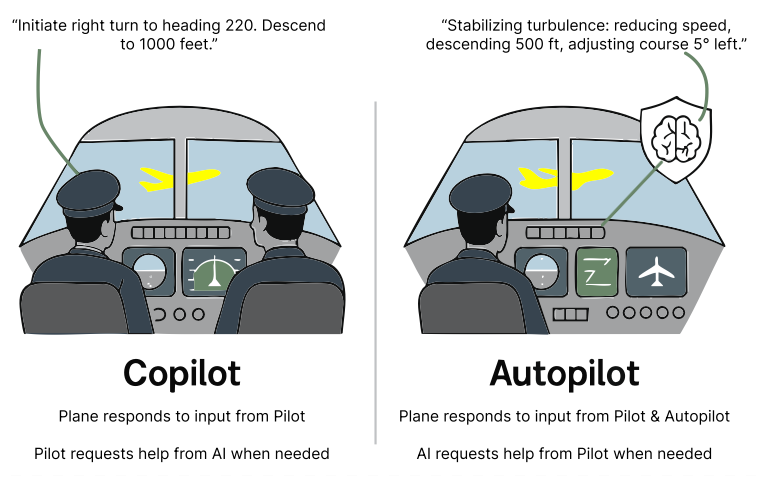 “Initiate right turn to heading 220. Descend to 1000 feet.”

Copilot

Plane responds to input from Pilot

Pilot requests help from AI when needed

“Stabilizing turbulence: reducing speed, descending 500 ft, adjusting course 5° left.”

Autopilot

Plane responds to input from Pilot & Autopilot

AI requests help from Pilot when needed