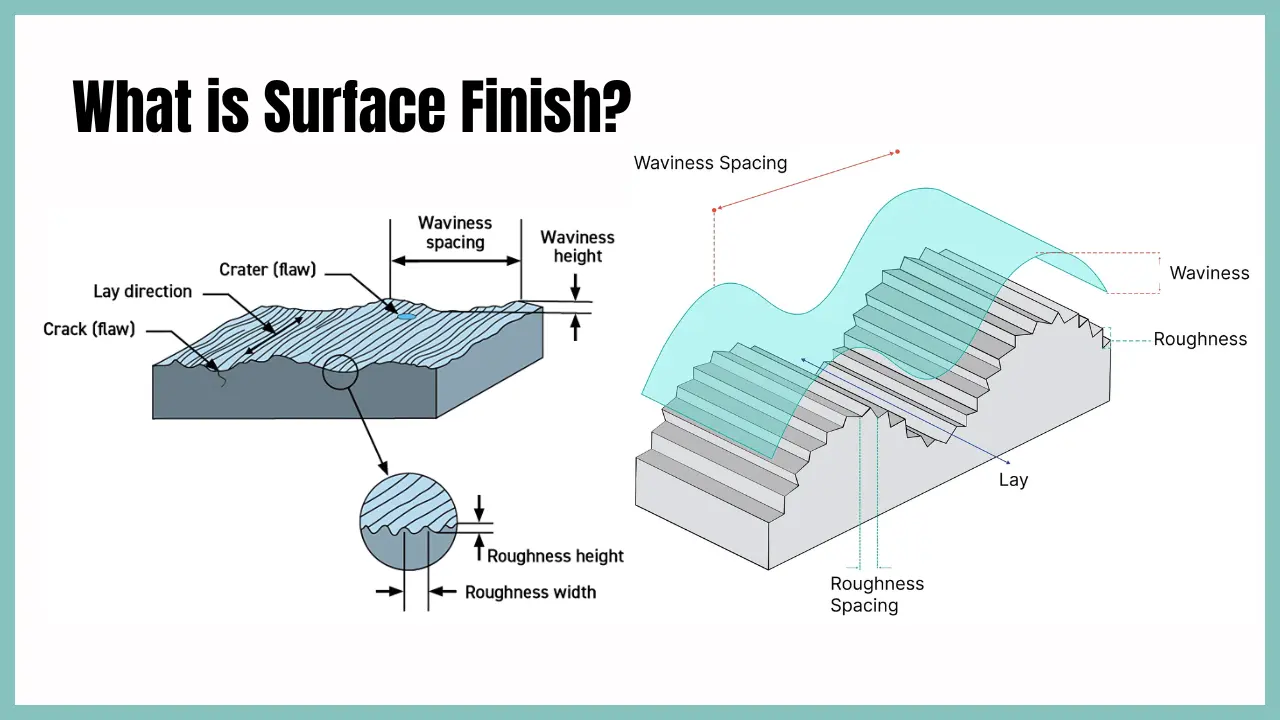 What is Surface Finish?

Waviness spacing

Waviness height

Crater (flaw)

Lay direction

Crack (flaw)

Roughness height

Roughness width

Waviness Spacing

Waviness

Roughness

Lay

Roughness Spacing