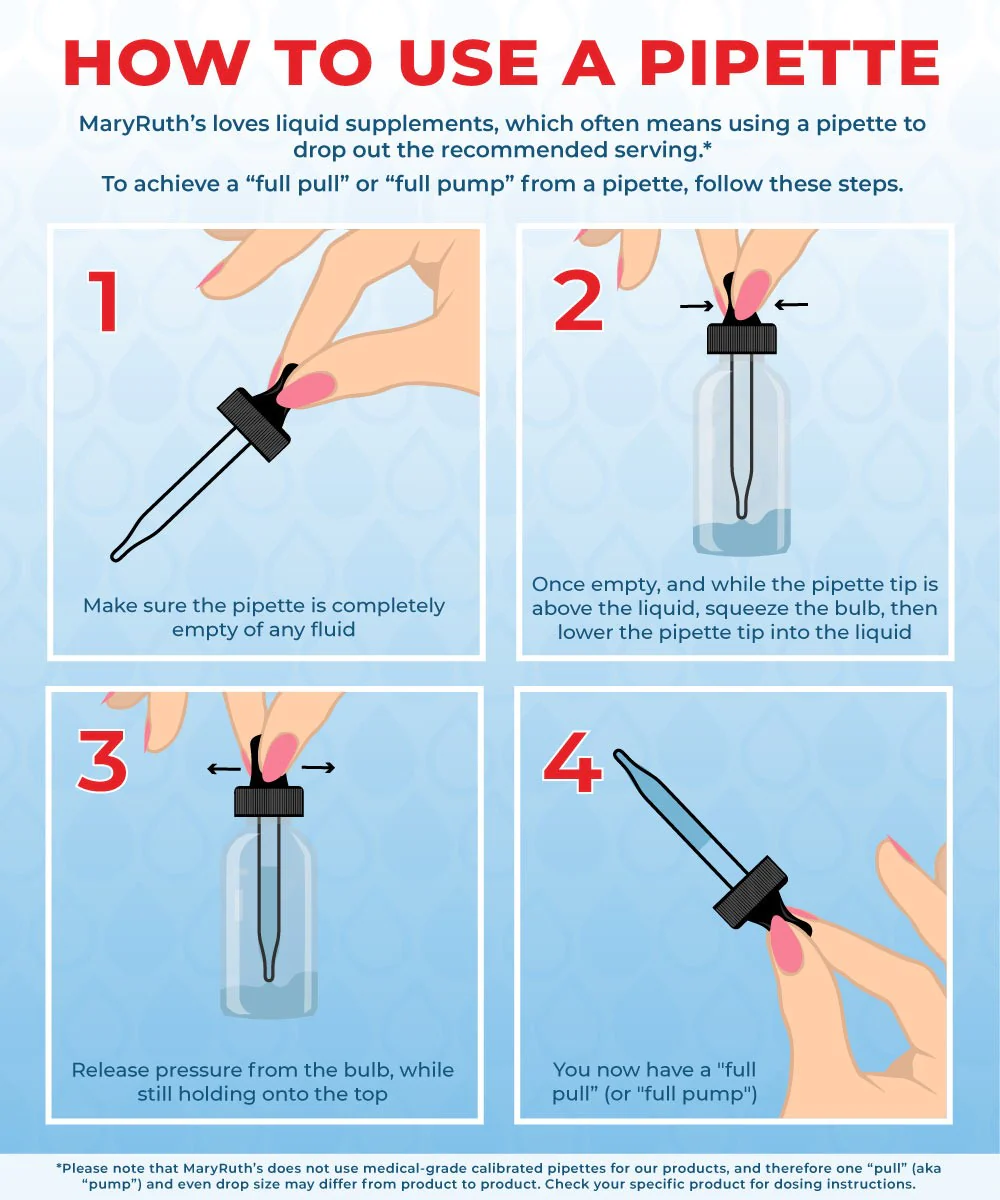 HOW TO USE A PIPETTE

MaryRuth's loves liquid supplements, which often means using a pipette to drop out the recommended serving.*

To achieve a "full pull" or "full pump" from a pipette, follow these steps.

1

Make sure the pipette is completely empty of any fluid

2

Once empty, and while the pipette tip is above the liquid, squeeze the bulb, then lower the pipette tip into the liquid

3

Release pressure from the bulb, while still holding onto the top

4

You now have a "full pull" (or "full pump")

*Please note that MaryRuth's does not use medical-grade calibrated pipettes for our products, and therefore one "pull" (aka "pump") and even drop size may differ from product to product. Check your specific product for dosing instructions.